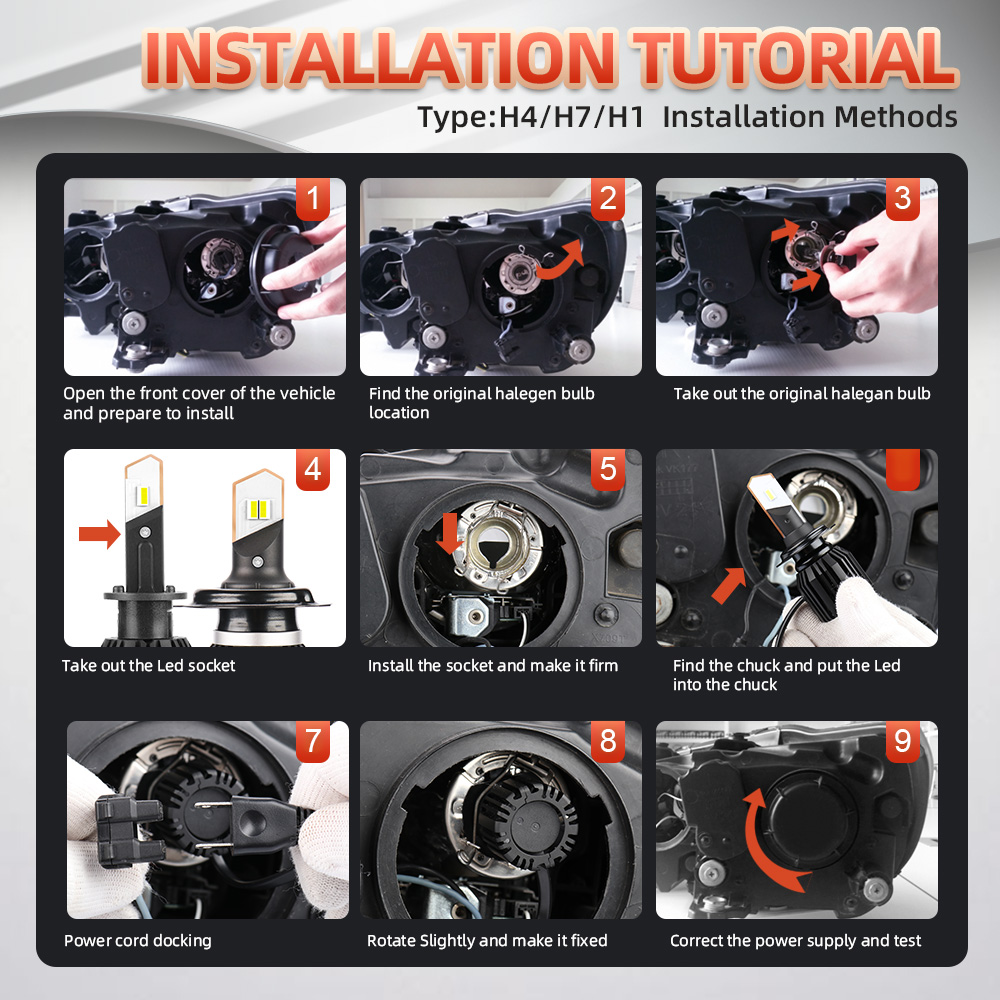 INSTALLATION TUTORIAL

Type:H4/H7/H1 Installation Methods

1

Open the front cover of the vehicle and prepare to install

2

Find the original halegen bulb location

3

Take out the original halegan bulb

4

Take out the Led socket

5

Install the socket and make it firm

Find the chuck and put the Led into the chuck

7

Power cord docking

8

Rotate Slightly and make it fixed

9

Correct the power supply and test